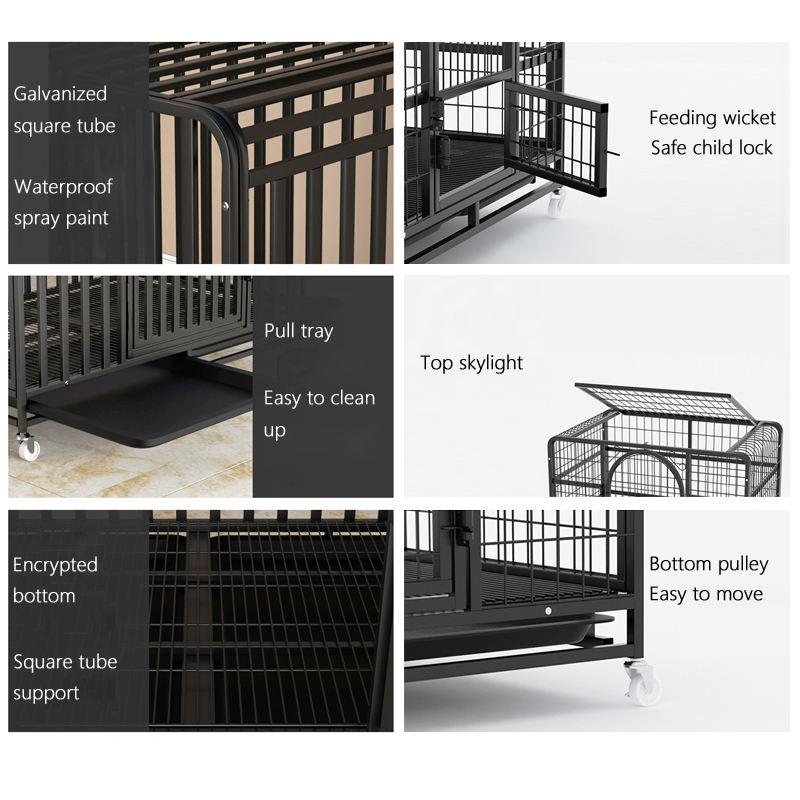 Galvanized square tube

Waterproof spray paint

Feeding wicket
Safe child lock

Pull tray

Easy to clean up

Top skylight

Encrypted bottom

Square tube support

Bottom pulley
Easy to move