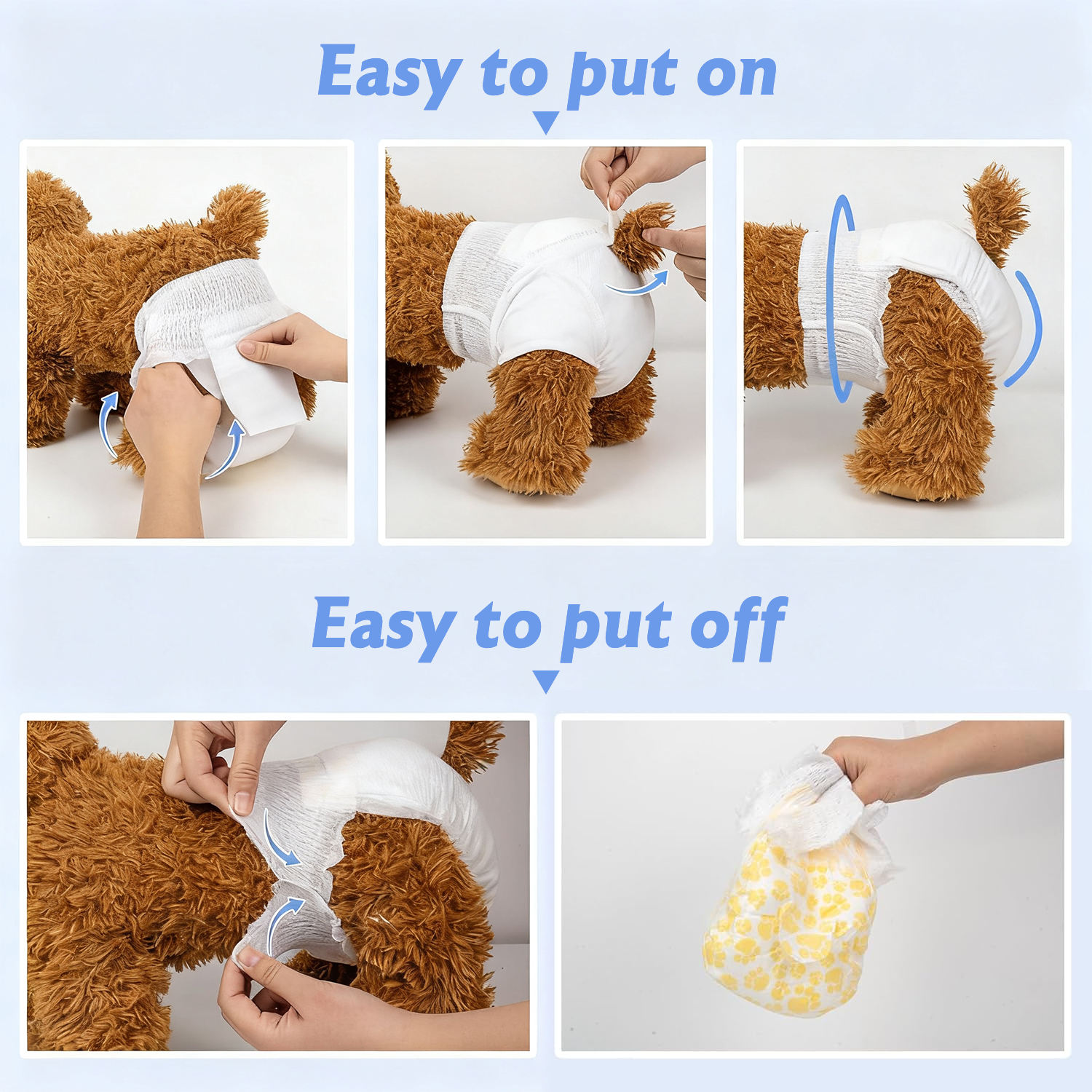 Easy to put on

Easy to put off