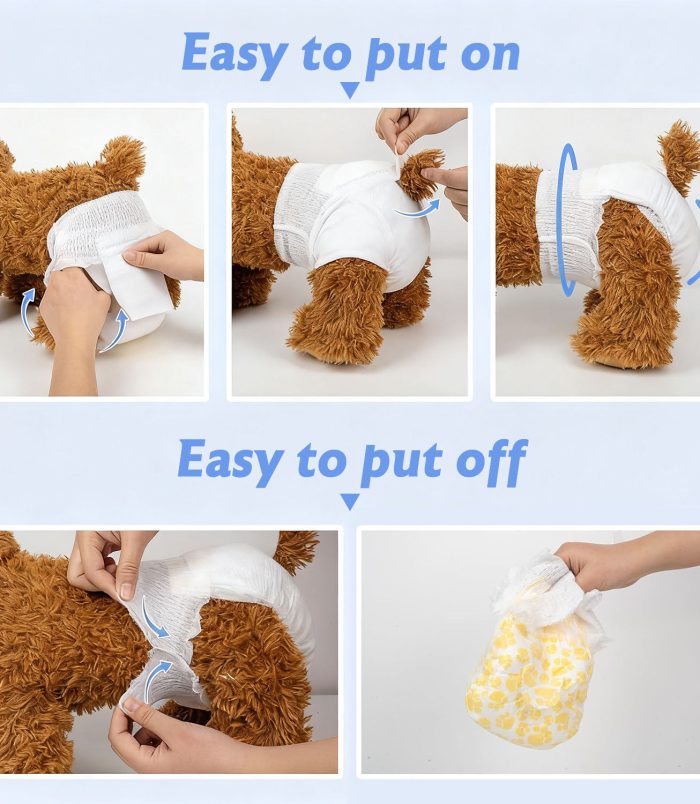 Easy to put on

Easy to put off